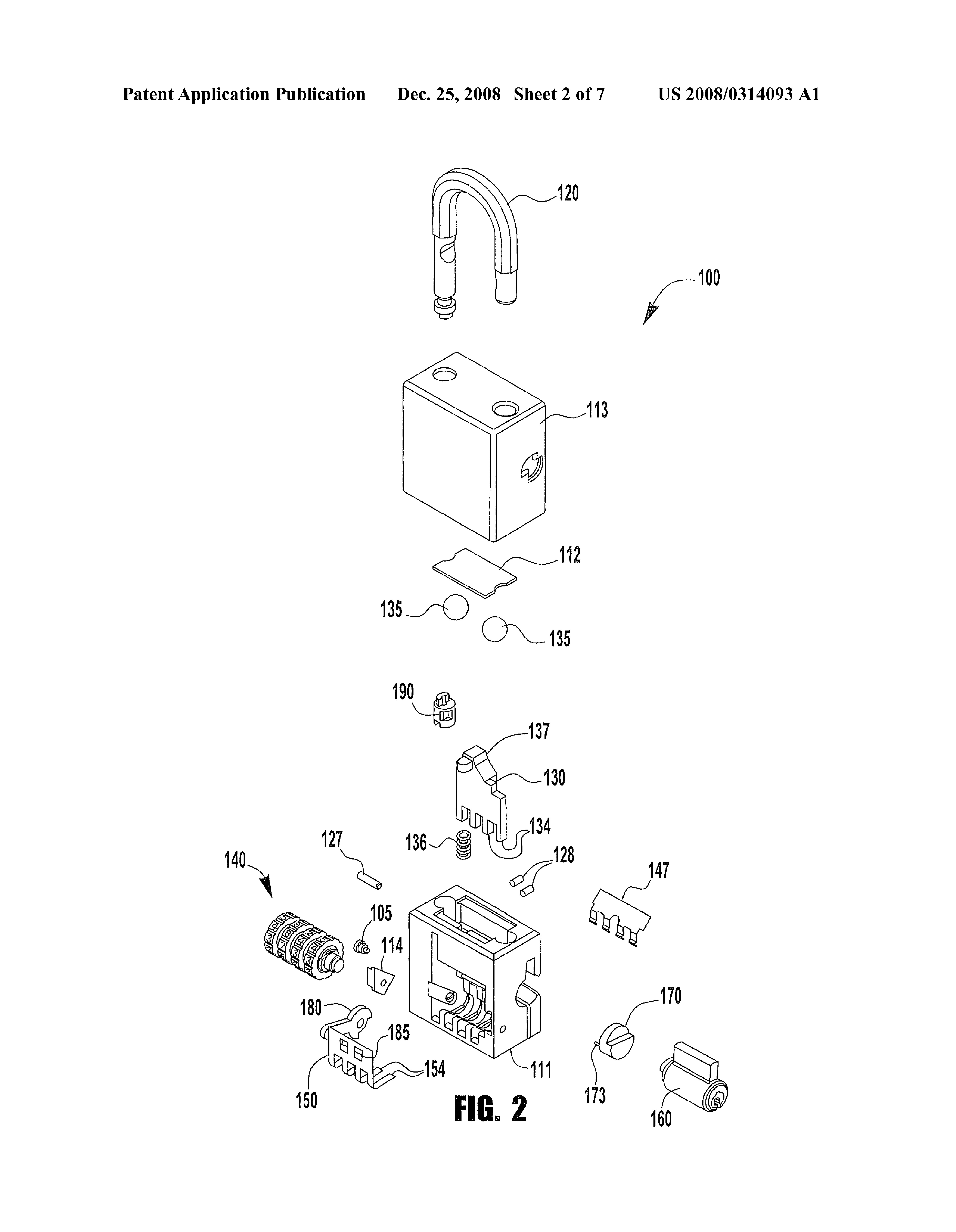 Patent Application Publication Dec. 25, 2008 Sheet 2 of 7 US 2008/0314093 A1

120

100

113

112

135

135

190

137

130

134

136

127

128

140

147

105

114

180

185

154

150

111

170

173

160

FIG. 2