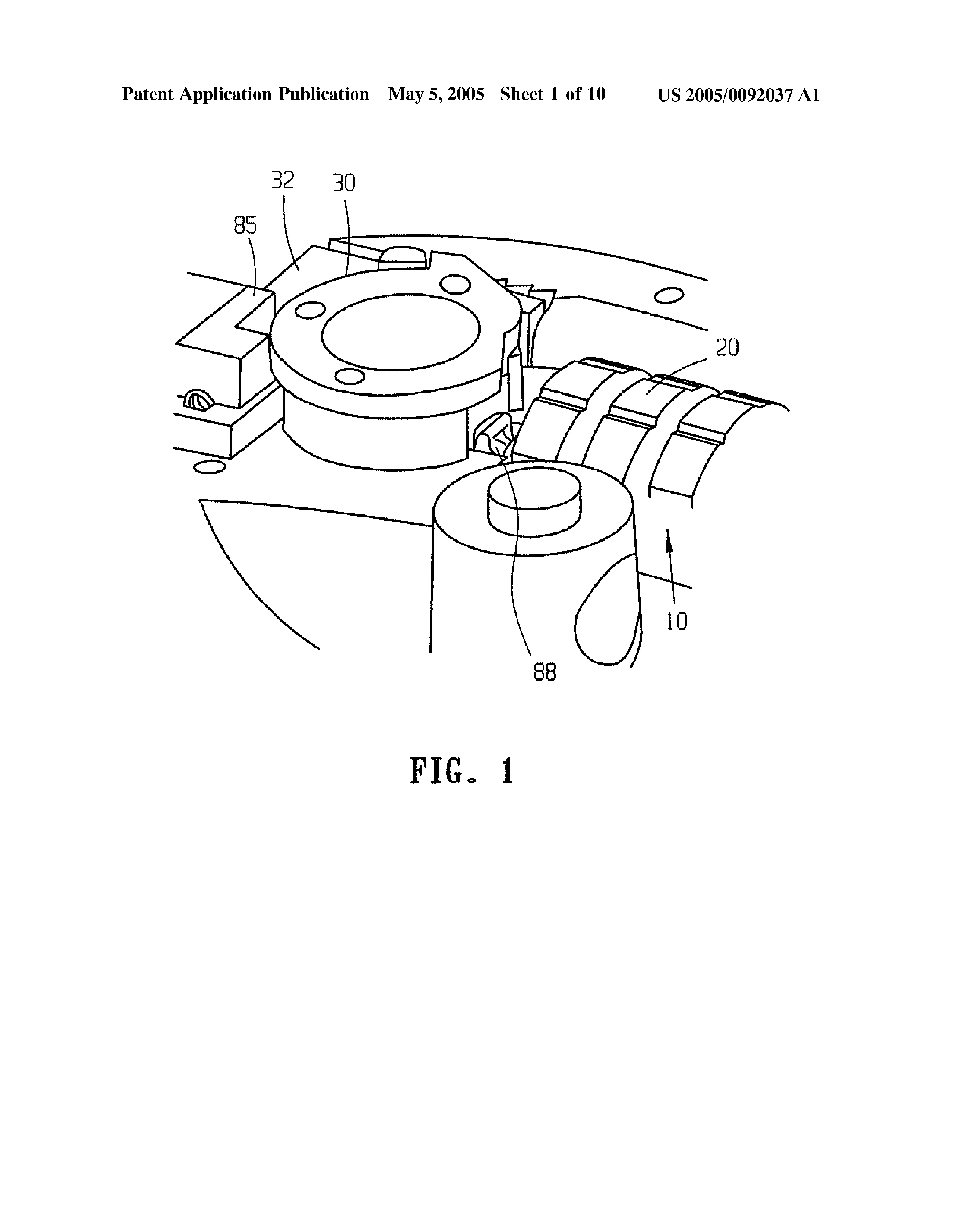 Patent Application Publication May 5, 2005 Sheet 1 of 10 US 2005/0092037 A1

32
30
85
20
10
88

FIG. 1